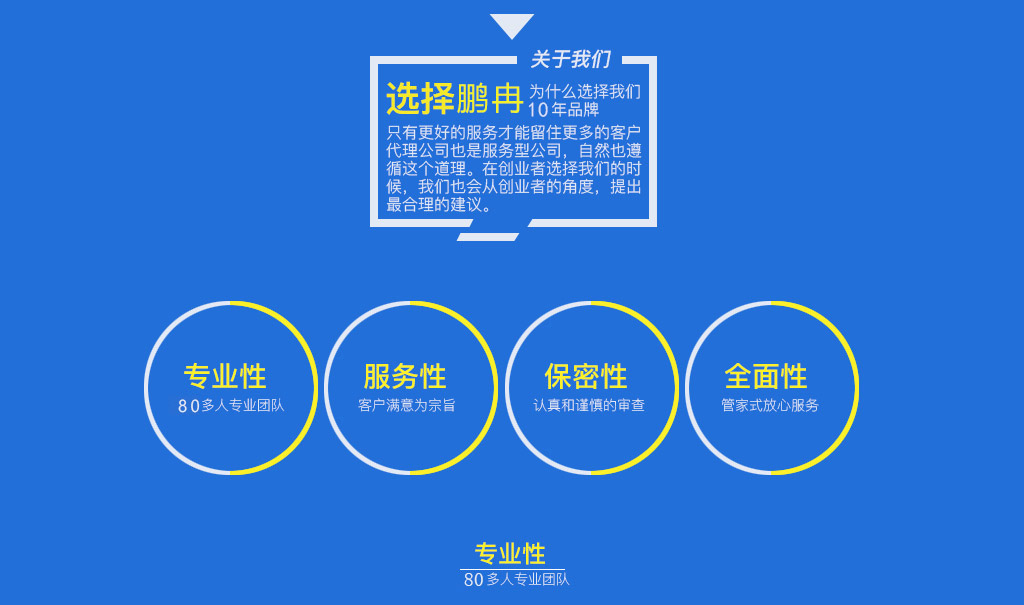 关于我们

选择鹏冉

为什么选择我们
10年品牌

只有更好的服务才能留住更多的客户代理公司也是服务型公司，自然也遵循这个道理。在创业者选择我们的时候，我们也会从创业者的角度，提出最合理的建议。

专业性
80多人专业团队

服务性
客户满意为宗旨

保密性
认真和谨慎的审查

全面性
管家式放心服务

专业性
80多人专业团队